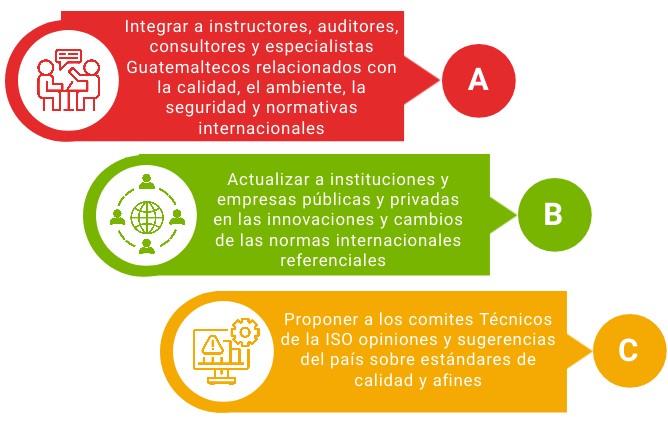 Integrar a instructores, auditores, consultores y especialistas Guatemaltecos relacionados con la calidad, el ambiente, la seguridad y normativas internacionales

A

Actualizar a instituciones y empresas públicas y privadas en las innovaciones y cambios de las normas internacionales referenciales

B

Proponer a los comites Técnicos de la ISO opiniones y sugerencias del país sobre estándares de calidad y afines

C